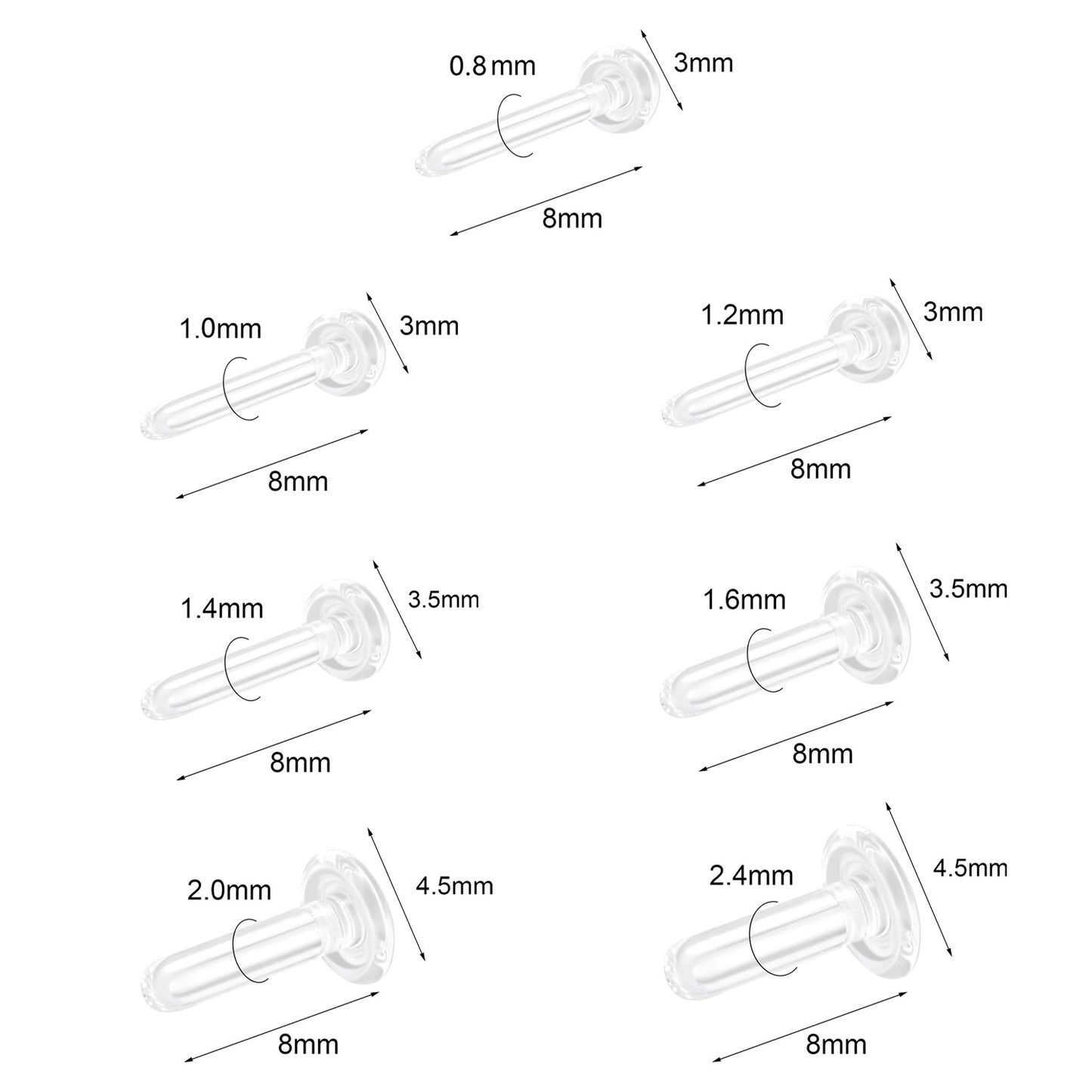 0.8mm
3mm
8mm

1.0mm
3mm
8mm

1.2mm
3mm
8mm

1.4mm
3.5mm
8mm

1.6mm
3.5mm
8mm

2.0mm
4.5mm
8mm

2.4mm
4.5mm
8mm