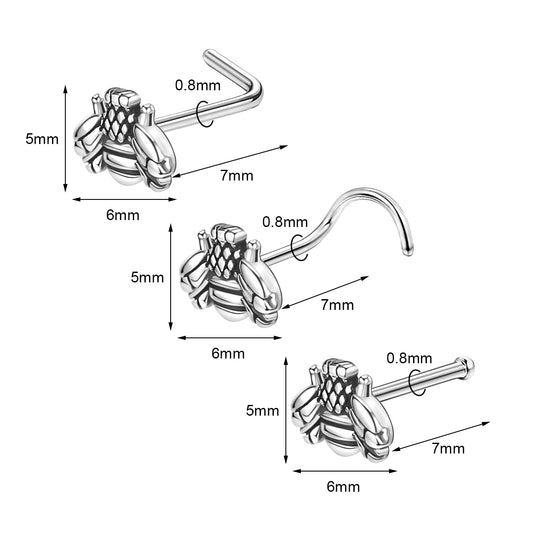 0.8mm
5mm
7mm
6mm
0.8mm
5mm
7mm
6mm
0.8mm
5mm
7mm
6mm